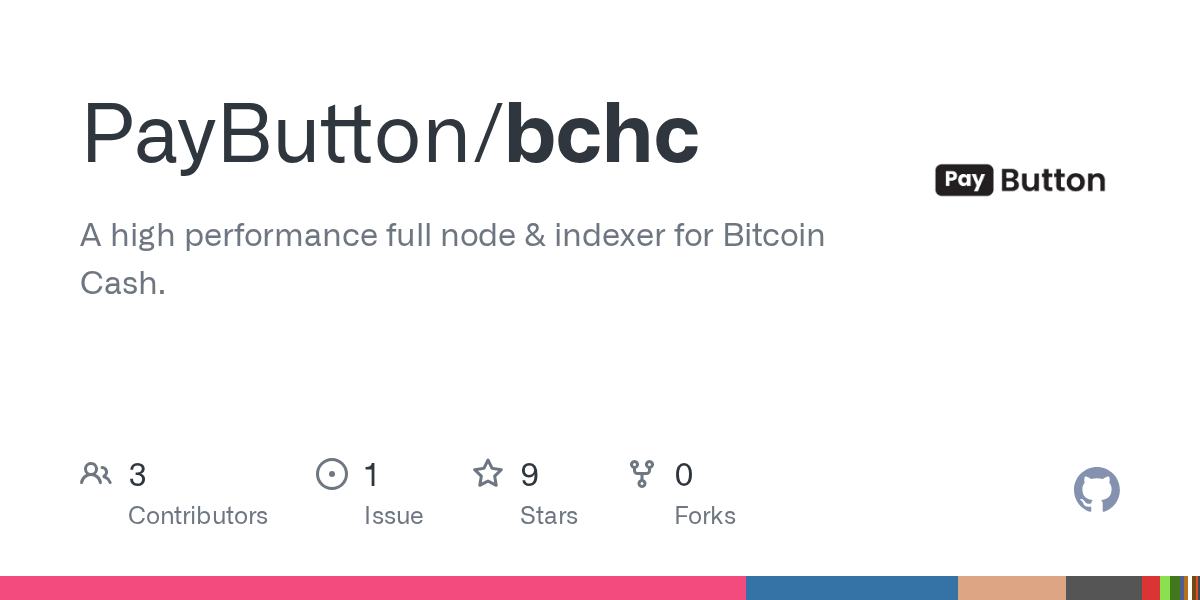 PayButton/bchc

Pay Button

A high performance full node & indexer for Bitcoin Cash.

3
Contributors

1
Issue

9
Stars

0
Forks