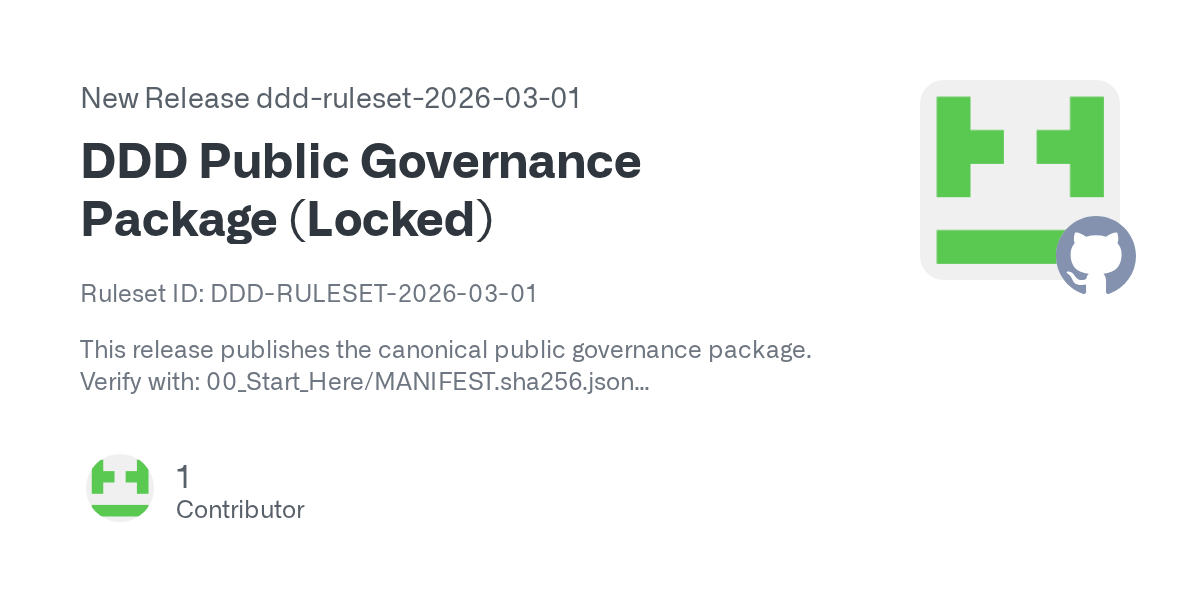 New Release ddd-ruleset-2026-03-01

DDD Public Governance Package (Locked)

Ruleset ID: DDD-RULESET-2026-03-01

This release publishes the canonical public governance package. Verify with: 00_Start_Here/MANIFEST.sha256.json...

1
Contributor